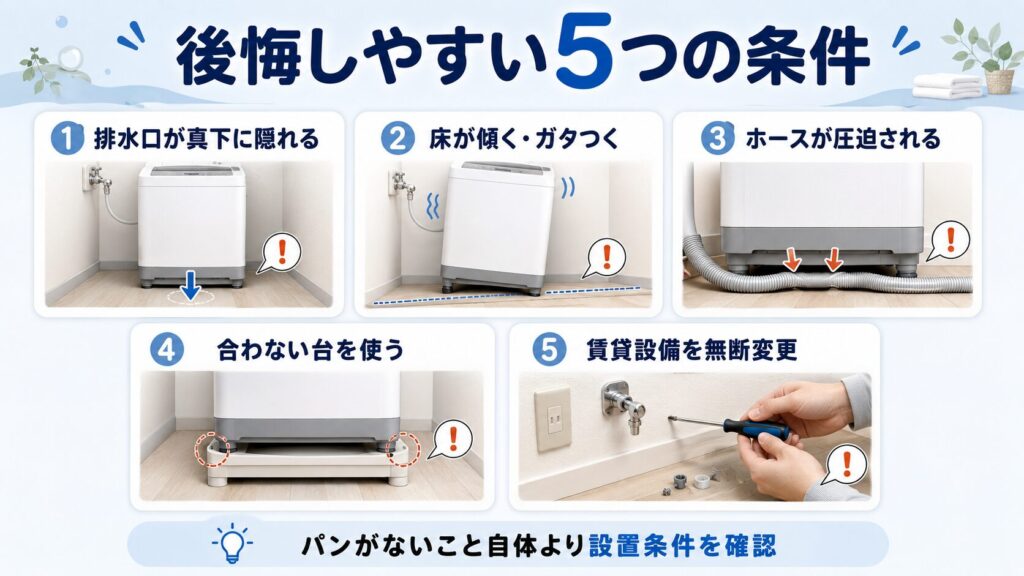 後悔しやすい5つの条件

1 排水口が真下に隠れる

2 床が傾く・ガタつく

3 ホースが圧迫される

4 合わない台を使う

5 賃貸設備を無断変更

パンがないこと自体より設置条件を確認