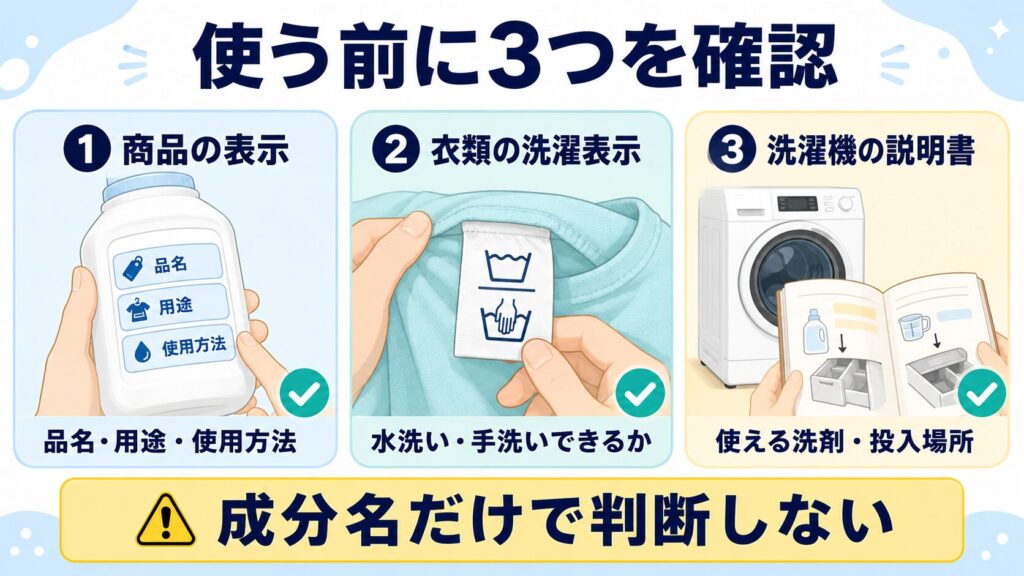 使う前に3つを確認

1 商品の表示

品名
用途
使用方法

品名・用途・使用方法

2 衣類の洗濯表示

水洗い・手洗いできるか

3 洗濯機の説明書

使える洗剤・投入場所

成分名だけで判断しない