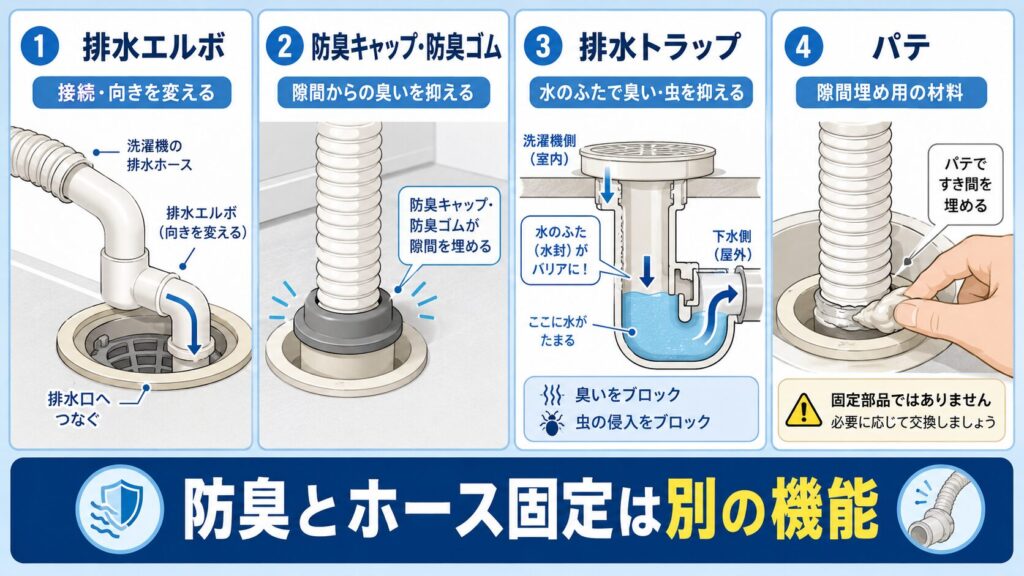 1 排水エルボ

接続・向きを変える

洗濯機の排水ホース

排水エルボ（向きを変える）

排水口へつなぐ

2 防臭キャップ・防臭ゴム

隙間からの臭いを抑える

防臭キャップ・防臭ゴムが隙間を埋める

3 排水トラップ

水のふたで臭い・虫を抑える

洗濯機側（室内）

水のふた（水封）がバリアに！

下水側（屋外）

ここに水がたまる

臭いをブロック

虫の侵入をブロック

4 パテ

隙間埋め用の材料

パテですき間を埋める

固定部品ではありません
必要に応じて交換しましょう

防臭とホース固定は別の機能