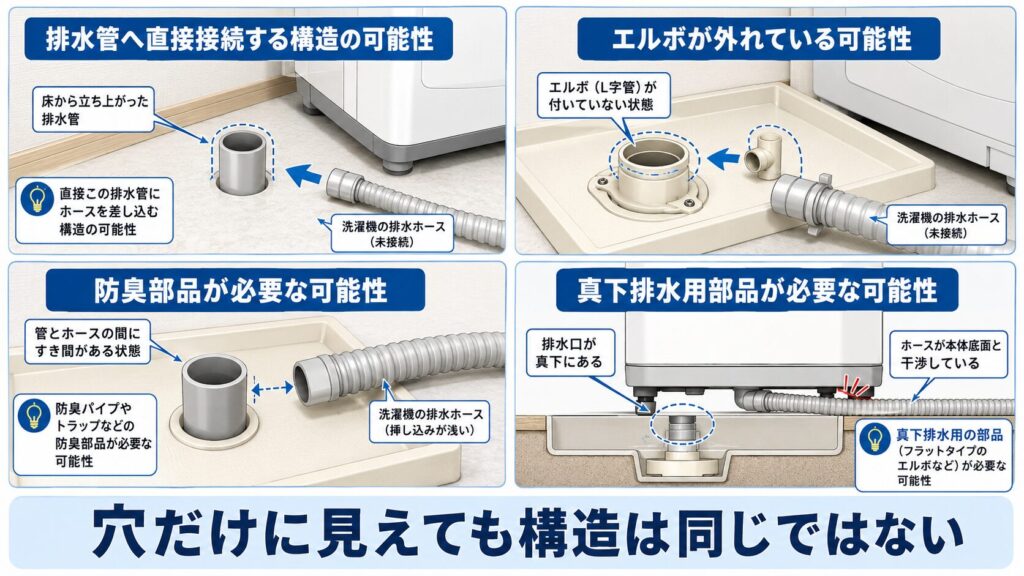 排水管へ直接接続する構造の可能性

床から立ち上がった排水管

直接この排水管にホースを差し込む構造の可能性

洗濯機の排水ホース（未接続）

エルボが外れている可能性

エルボ（L字管）が付いていない状態

洗濯機の排水ホース（未接続）

防臭部品が必要な可能性

管とホースの間にすき間がある状態

防臭パイプやトラップなどの防臭部品が必要な可能性

洗濯機の排水ホース（挿し込みが浅い）

真下排水用部品が必要な可能性

排水口が真下にある

ホースが本体底面と干渉している

真下排水用の部品（フラットタイプのエルボなど）が必要な可能性

穴だけに見えても構造は同じではない