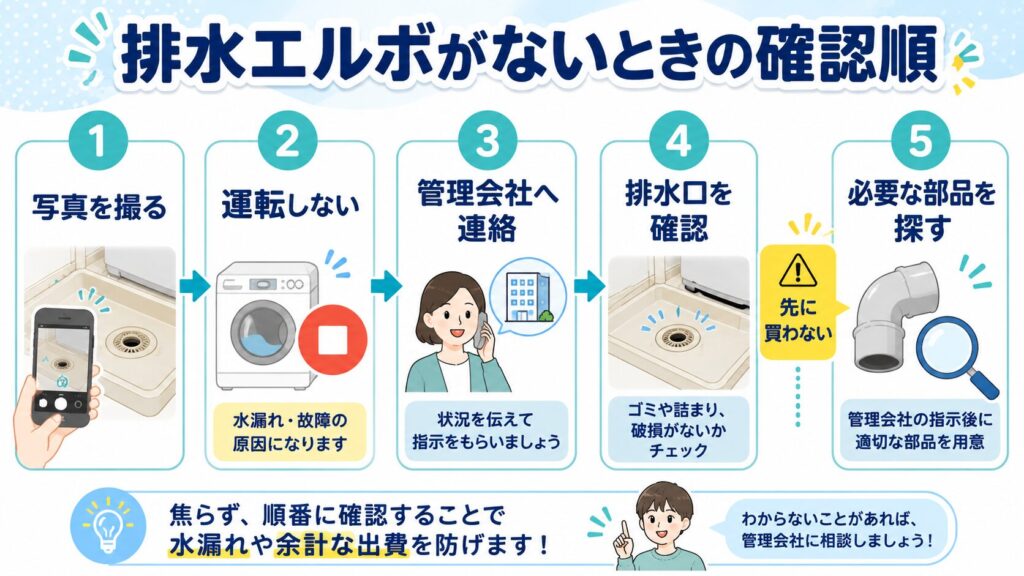 排水エルボがないときの確認順

1
写真を撮る

2
運転しない
水漏れ・故障の原因になります

3
管理会社へ連絡
状況を伝えて指示をもらいましょう

4
排水口を確認
ゴミや詰まり、破損がないかチェック

先に買わない

5
必要な部品を探す
管理会社の指示後に適切な部品を用意

焦らず、順番に確認することで水漏れや余計な出費を防げます！

わからないことがあれば、管理会社に相談しましょう！