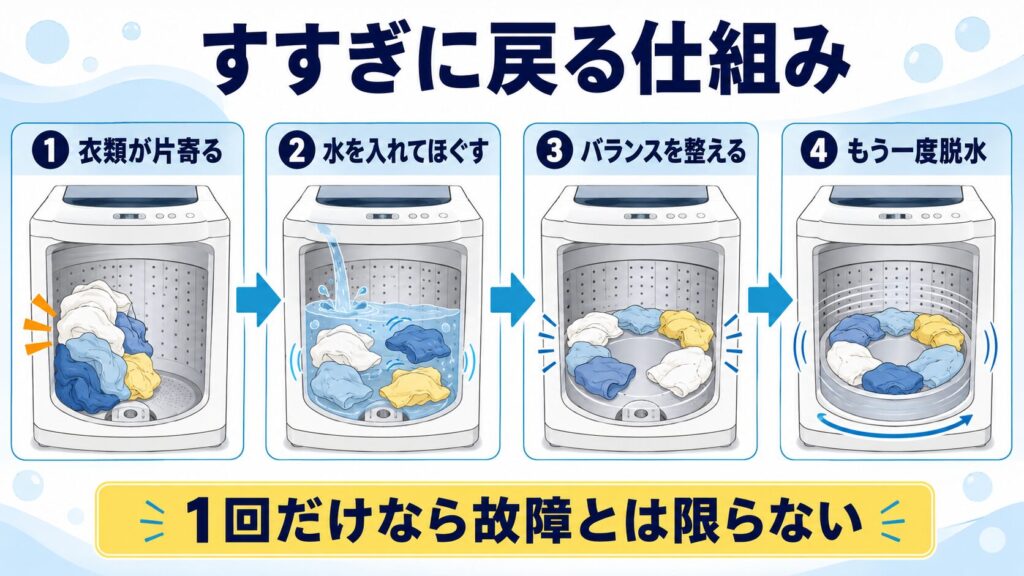 すすぎに戻る仕組み

1 衣類が片寄る

2 水を入れてほぐす

3 バランスを整える

4 もう一度脱水

1回だけなら故障とは限らない